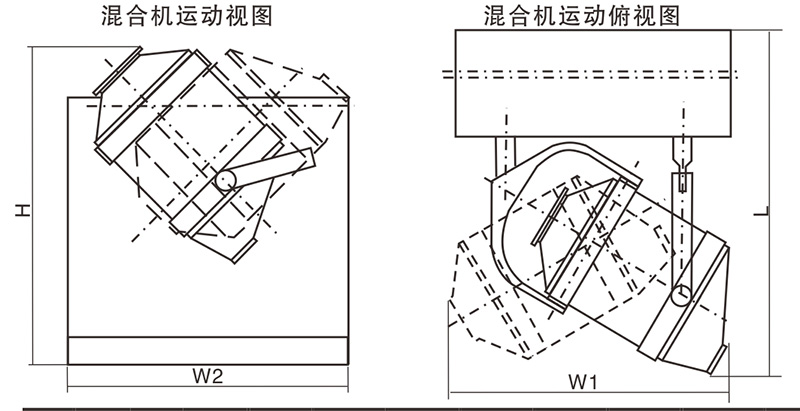 混合机运动视图

H

W2

混合机运动俯视图

L

W1